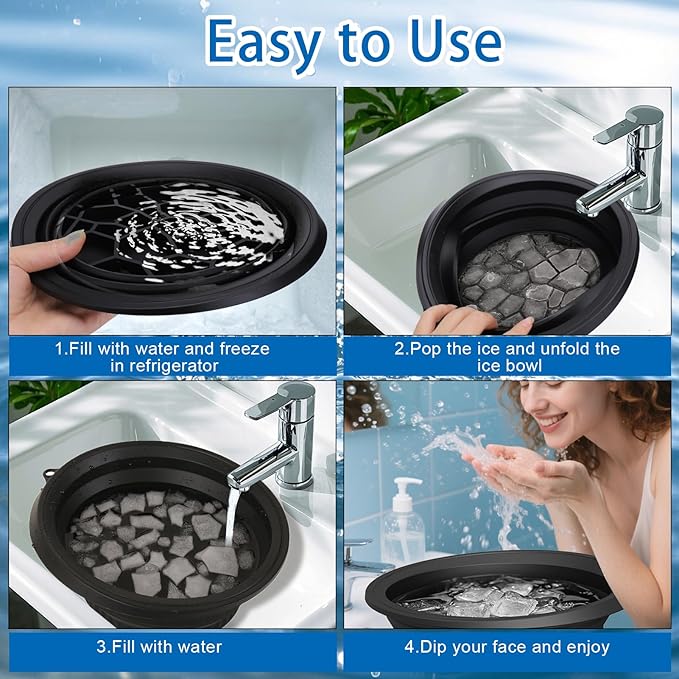 Easy to Use

1.Fill with water and freeze in refrigerator

2.Pop the ice and unfold the ice bowl

3.Fill with water

4.Dip your face and enjoy