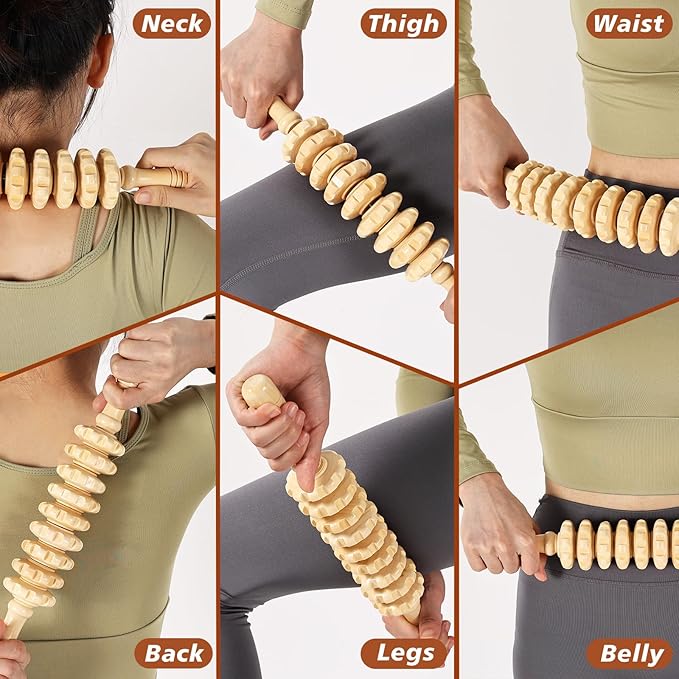 Neck
Thigh
Waist
Back
Legs
Belly