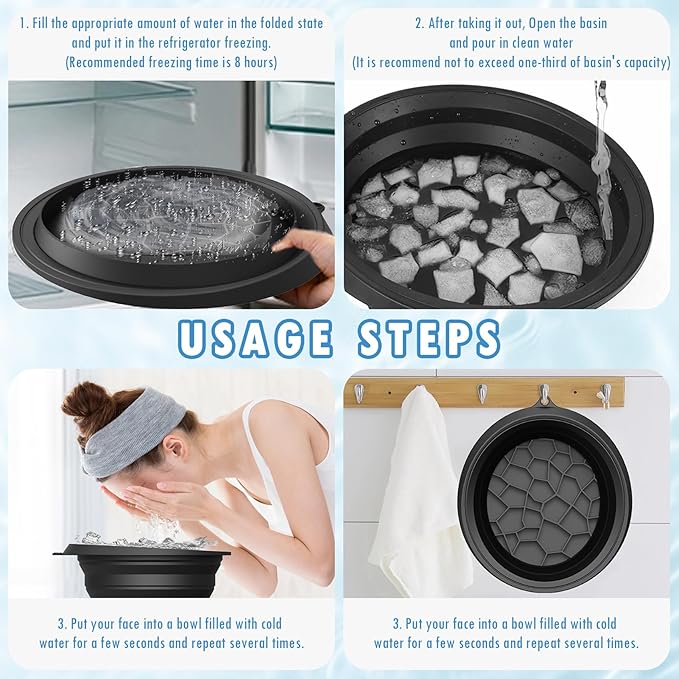 1. Fill the appropriate amount of water in the folded state and put it in the refrigerator freezing. (Recommended freezing time is 8 hours)

2. After taking it out, Open the basin and pour in clean water (It is recommend not to exceed one-third of basin's capacity)

USAGE STEPS

3. Put your face into a bowl filled with cold water for a few seconds and repeat several times.

3. Put your face into a bowl filled with cold water for a few seconds and repeat several times.