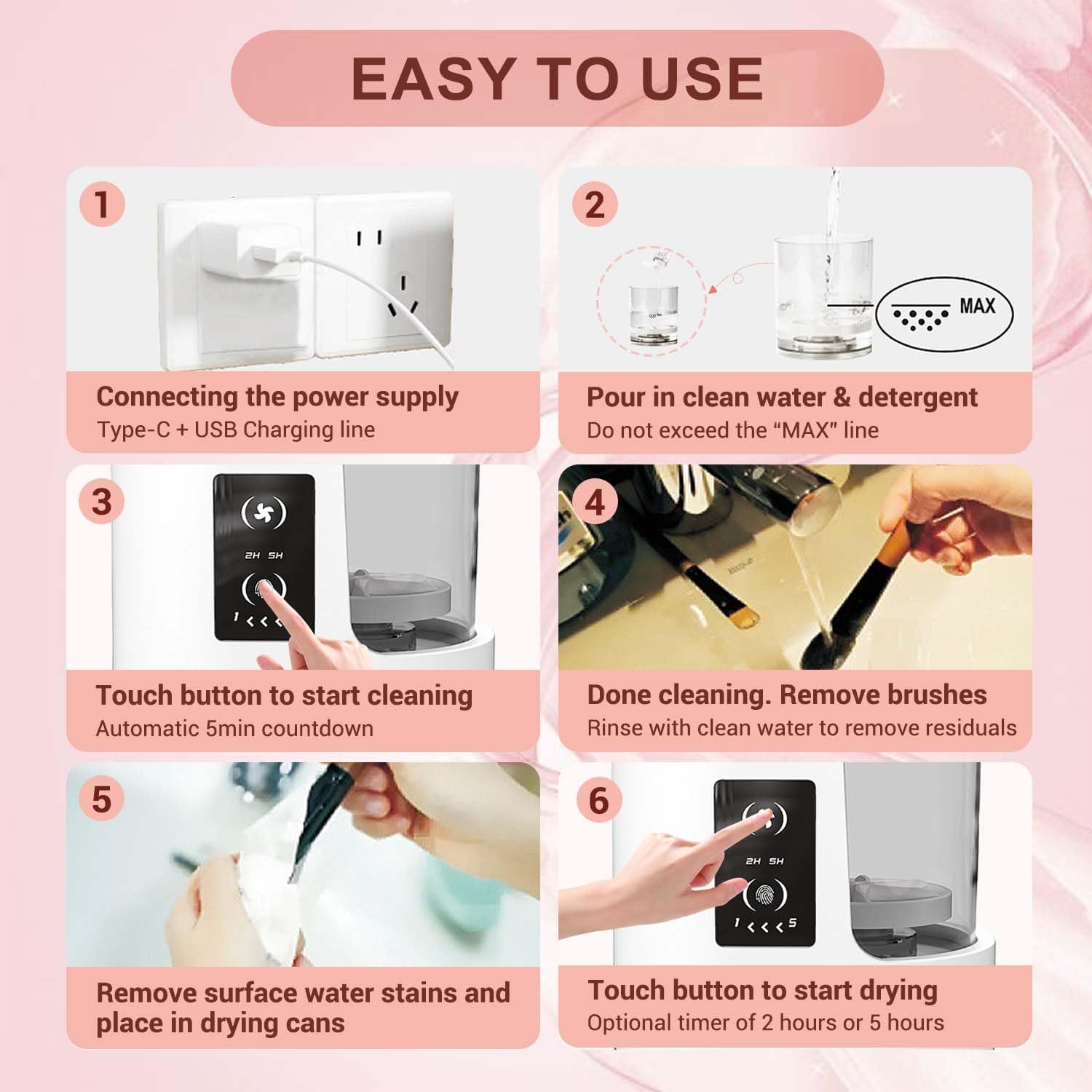 EASY TO USE

1

Connecting the power supply
Type-C + USB Charging line

2

MAX

Pour in clean water & detergent
Do not exceed the “MAX” line

3

2H 5H

1 < < <

Touch button to start cleaning
Automatic 5min countdown

4

Done cleaning. Remove brushes
Rinse with clean water to remove residuals

5

Remove surface water stains and place in drying cans

6

2H 5H

1 < < < 5

Touch button to start drying
Optional timer of 2 hours or 5 hours