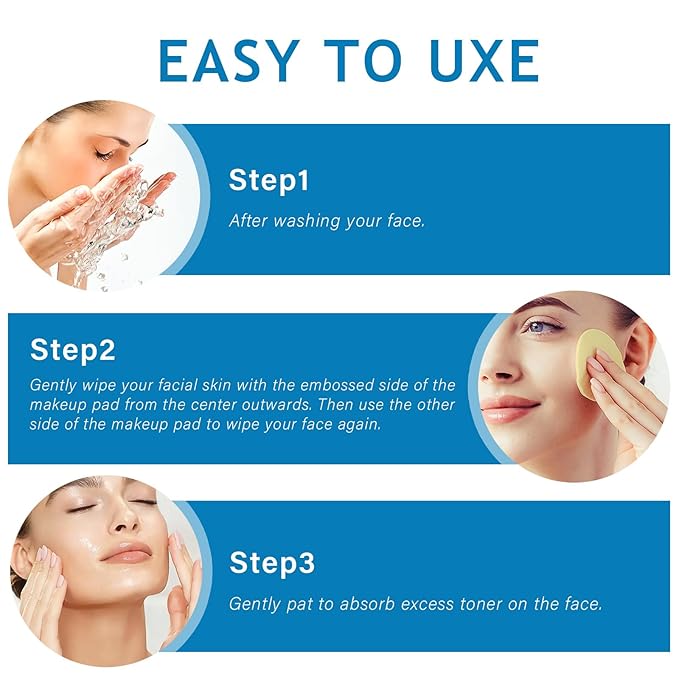 EASY TO UXE

Step1

After washing your face.

Step2

Gently wipe your facial skin with the embossed side of the makeup pad from the center outwards. Then use the other side of the makeup pad to wipe your face again.

Step3

Gently pat to absorb excess toner on the face.