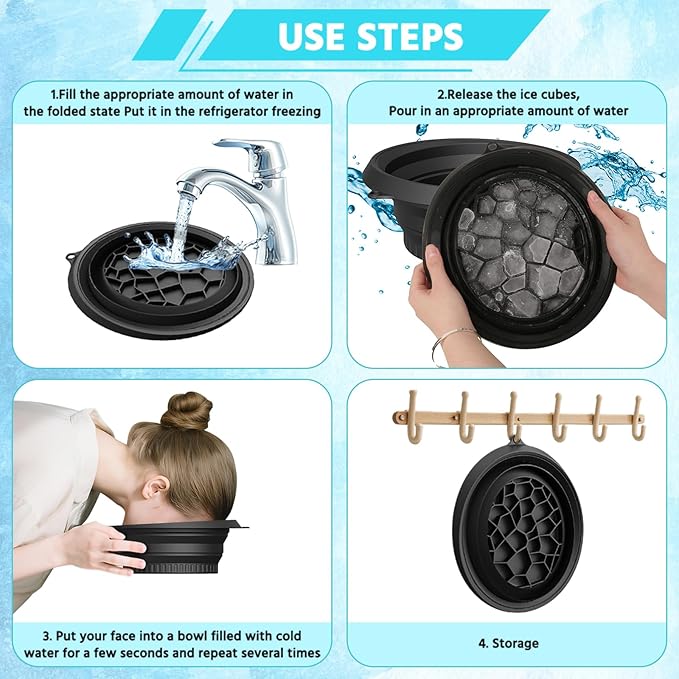 USE STEPS

1.Fill the appropriate amount of water in the folded state Put it in the refrigerator freezing

2.Release the ice cubes, Pour in an appropriate amount of water

3. Put your face into a bowl filled with cold water for a few seconds and repeat several times

4. Storage