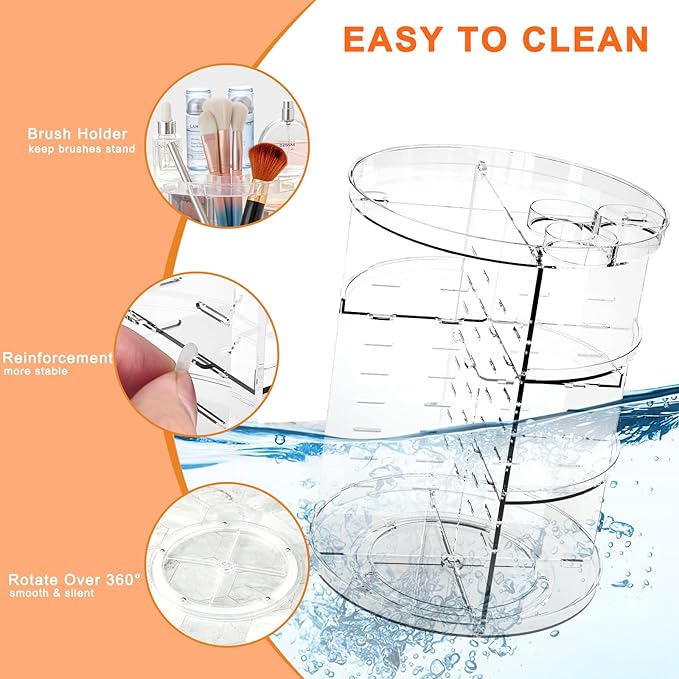 EASY TO CLEAN

Brush Holder
keep brushes stand

Reinforcement
more stable

Rotate Over 360°
smooth & silent