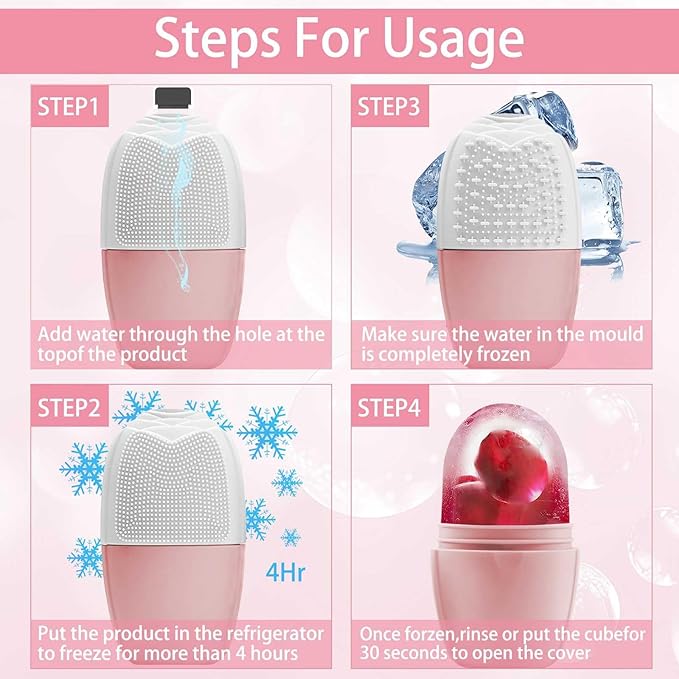 Steps For Usage

STEP1

Add water through the hole at the topof the product

STEP3

Make sure the water in the mould is completely frozen

STEP2

4Hr

Put the product in the refrigerator to freeze for more than 4 hours

STEP4

Once forzen,rinse or put the cubefor 30 seconds to open the cover