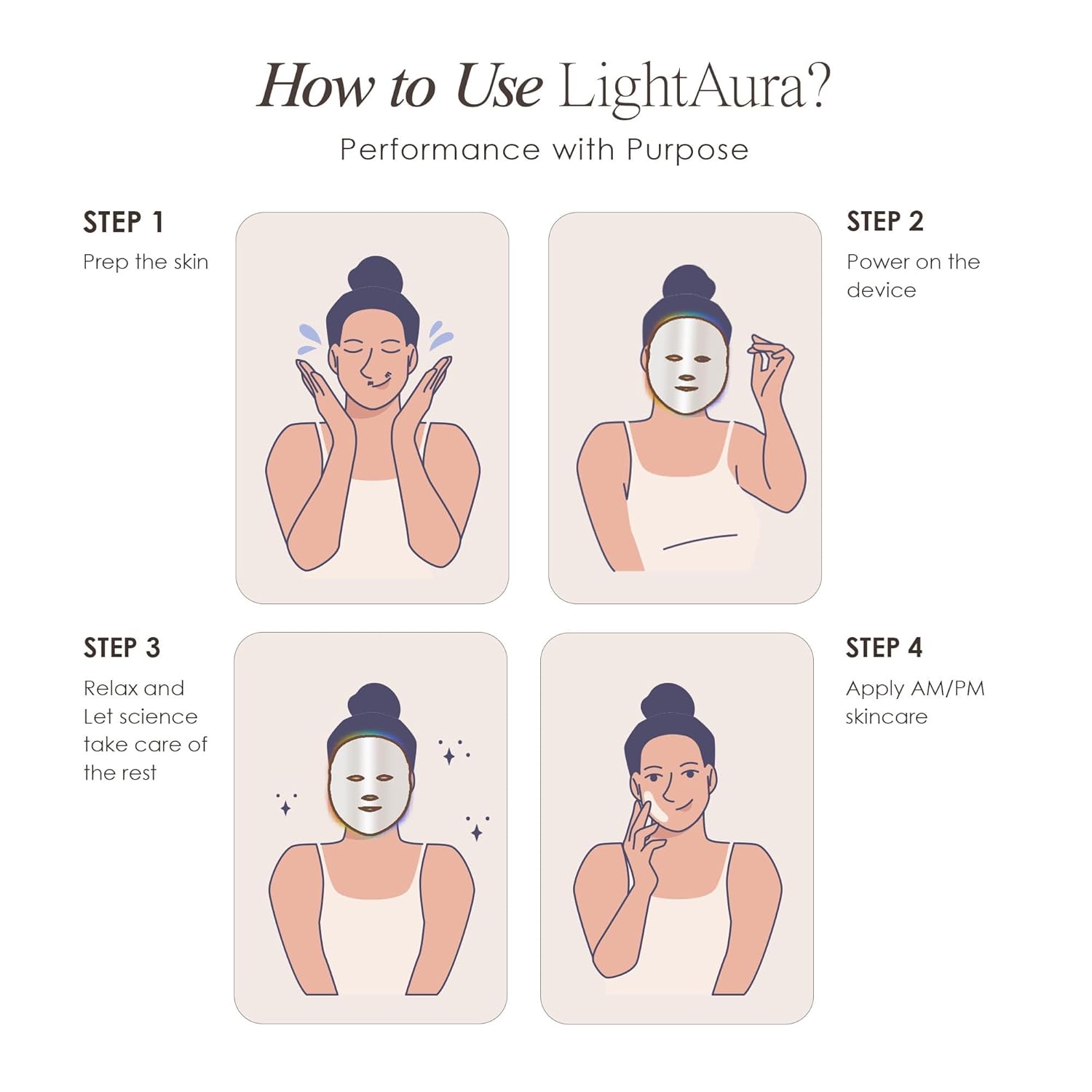 How to Use LightAura?

Performance with Purpose

STEP 1

Prep the skin

STEP 2

Power on the device

STEP 3

Relax and Let science take care of the rest

STEP 4

Apply AM/PM skincare