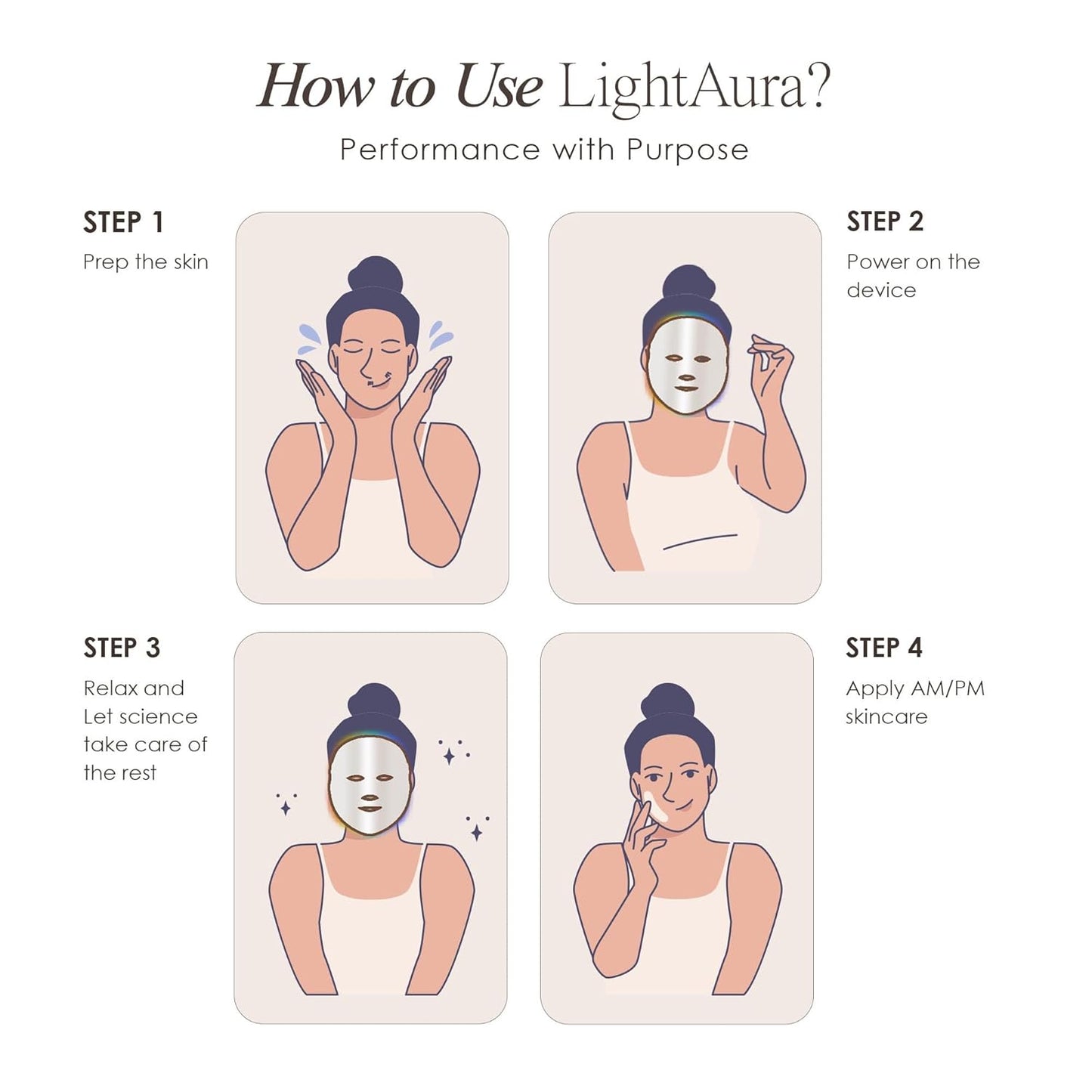 How to Use LightAura?

Performance with Purpose

STEP 1

Prep the skin

STEP 2

Power on the device

STEP 3

Relax and Let science take care of the rest

STEP 4

Apply AM/PM skincare