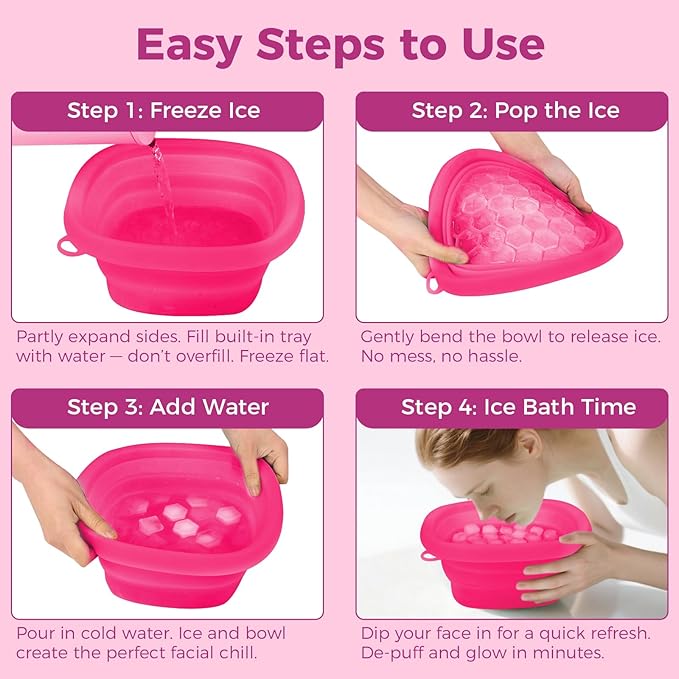 Easy Steps to Use

Step 1: Freeze Ice

Partly expand sides. Fill built-in tray with water — don't overfill. Freeze flat.

Step 2: Pop the Ice

Gently bend the bowl to release ice. No mess, no hassle.

Step 3: Add Water

Pour in cold water. Ice and bowl create the perfect facial chill.

Step 4: Ice Bath Time

Dip your face in for a quick refresh. De-puff and glow in minutes.