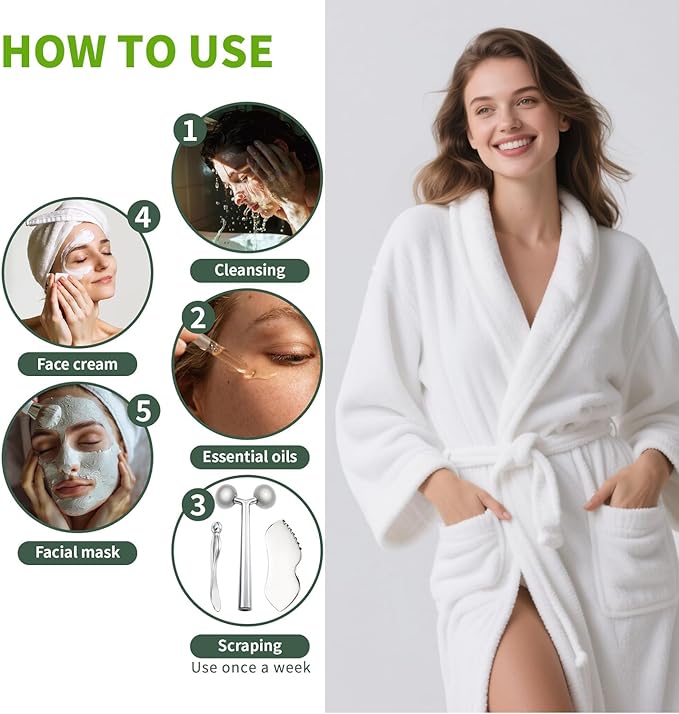 HOW TO USE

1
Cleansing

2
Essential oils

3
Scraping
Use once a week

4
Face cream

5
Facial mask