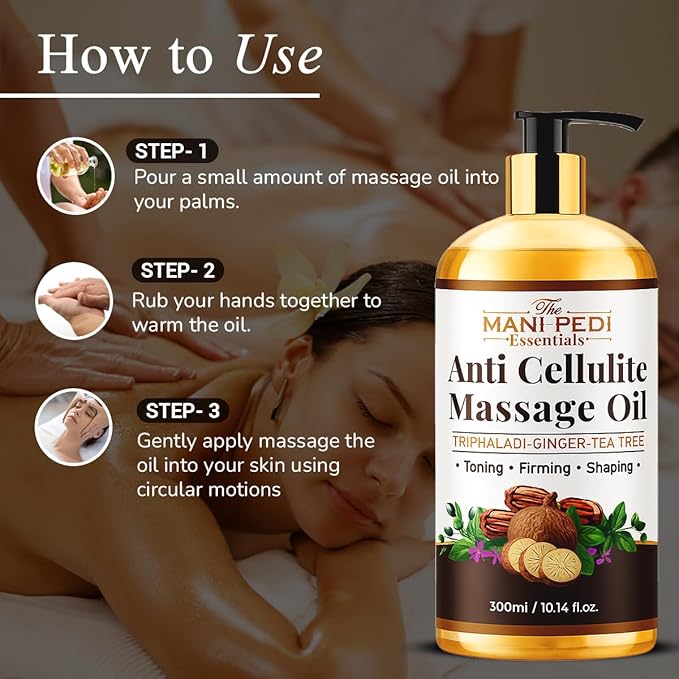 How to Use

STEP- 1
Pour a small amount of massage oil into your palms.

STEP- 2
Rub your hands together to warm the oil.

STEP- 3
Gently apply massage the oil into your skin using circular motions

The
MANI-PEDI
Essentials
Anti Cellulite Massage Oil
TRIPHALADI-GINGER-TEA TREE
• Toning • Firming • Shaping •

300mi / 10.14 fl.oz.