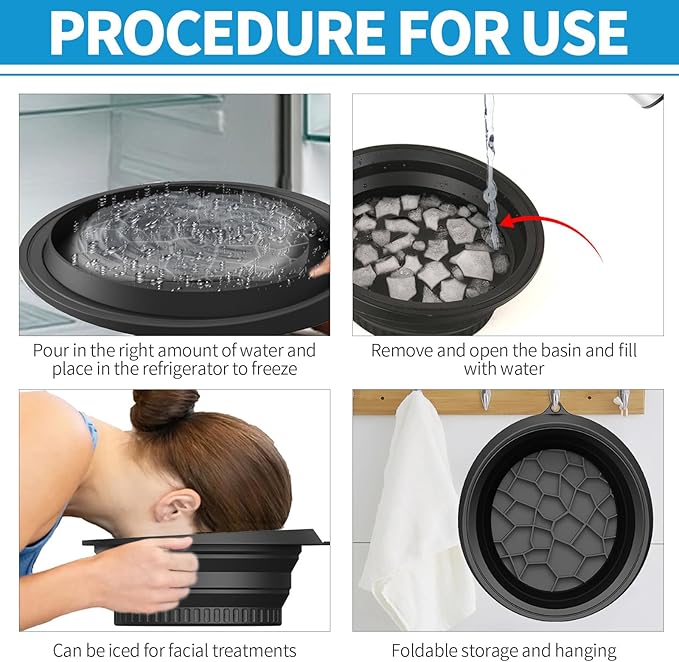 PROCEDURE FOR USE

Pour in the right amount of water and place in the refrigerator to freeze

Remove and open the basin and fill with water

Can be iced for facial treatments

Foldable storage and hanging