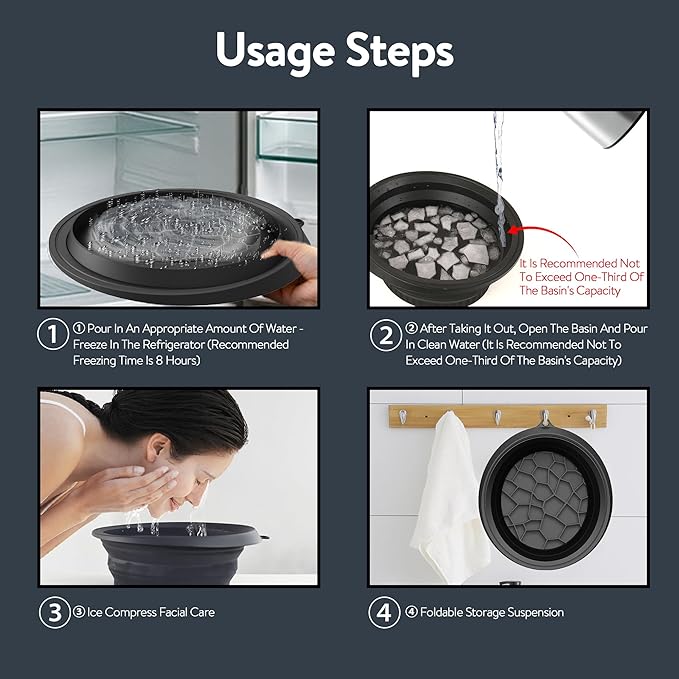 Usage Steps

It Is Recommended Not To Exceed One-Third Of The Basin's Capacity

1 ① Pour In An Appropriate Amount Of Water - Freeze In The Refrigerator (Recommended Freezing Time Is 8 Hours)

2 ② After Taking It Out, Open The Basin And Pour In Clean Water (It Is Recommended Not To Exceed One-Third Of The Basin's Capacity)

3 ③ Ice Compress Facial Care

4 ④ Foldable Storage Suspension