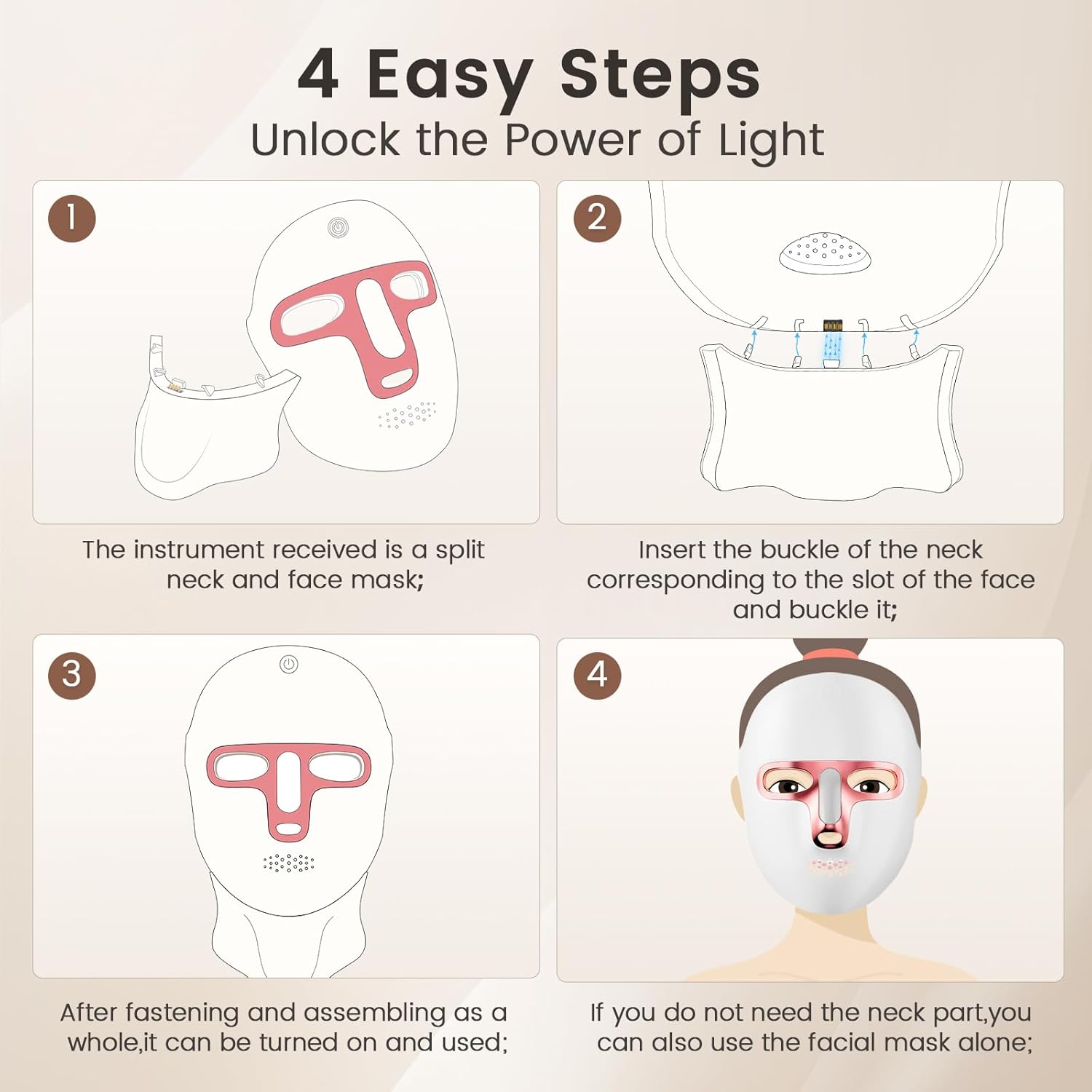 4 Easy Steps
Unlock the Power of Light

1

The instrument received is a split neck and face mask;

2

Insert the buckle of the neck corresponding to the slot of the face and buckle it;

3

After fastening and assembling as a whole,it can be turned on and used;

4

If you do not need the neck part,you can also use the facial mask alone;