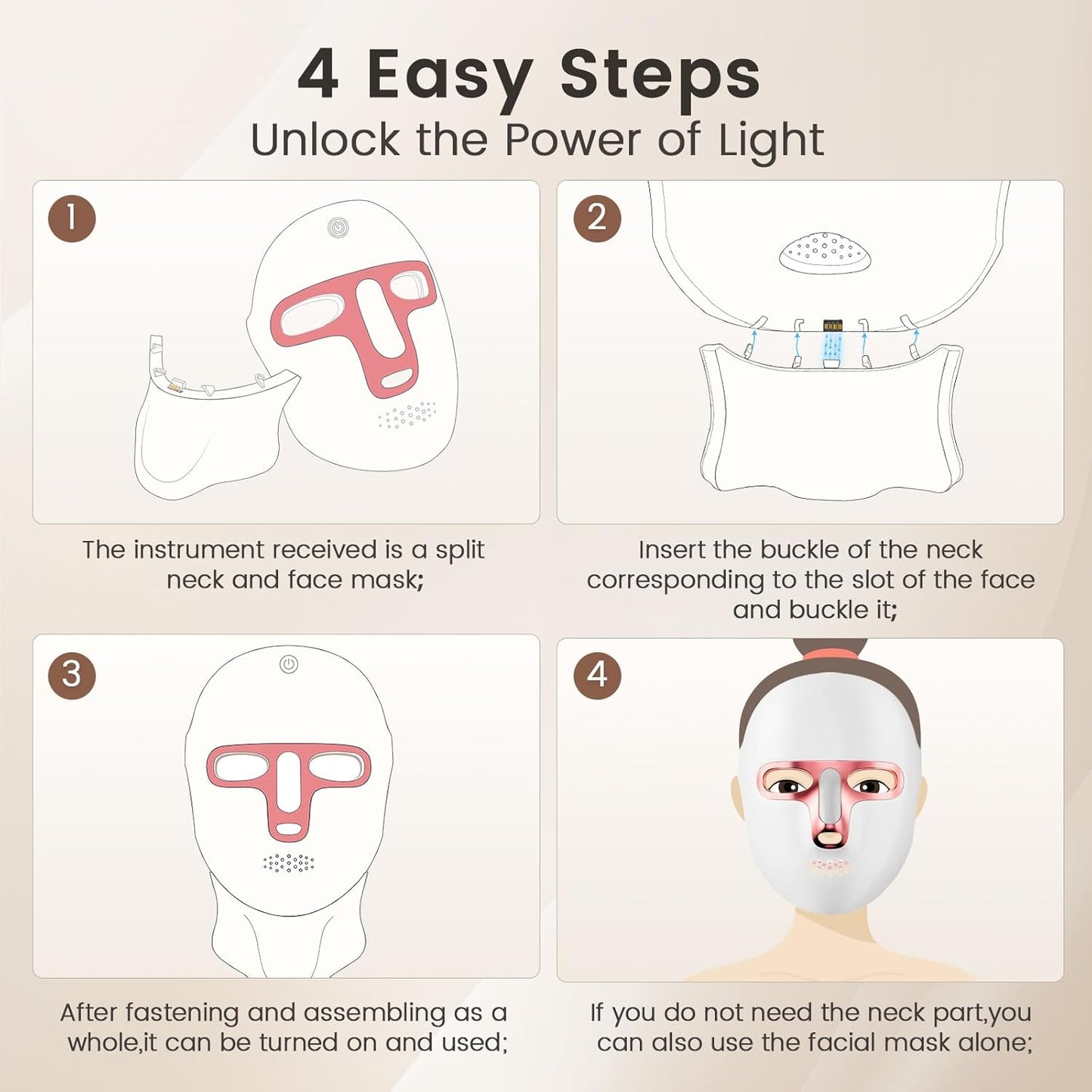 4 Easy Steps
Unlock the Power of Light

1

The instrument received is a split neck and face mask;

2

Insert the buckle of the neck corresponding to the slot of the face and buckle it;

3

After fastening and assembling as a whole,it can be turned on and used;

4

If you do not need the neck part,you can also use the facial mask alone;