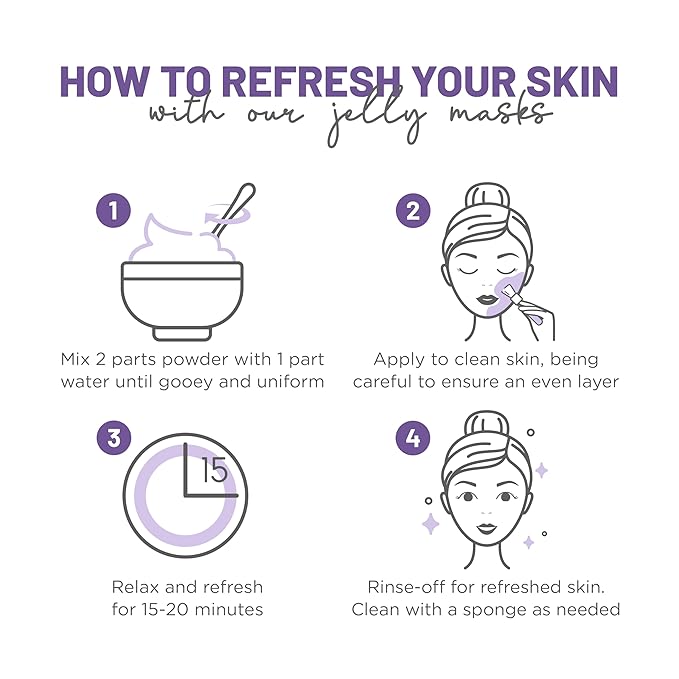 HOW TO REFRESH YOUR SKIN
with our jelly masks

1
Mix 2 parts powder with 1 part water until gooey and uniform

2
Apply to clean skin, being careful to ensure an even layer

3
15
Relax and refresh for 15-20 minutes

4
Rinse-off for refreshed skin. Clean with a sponge as needed