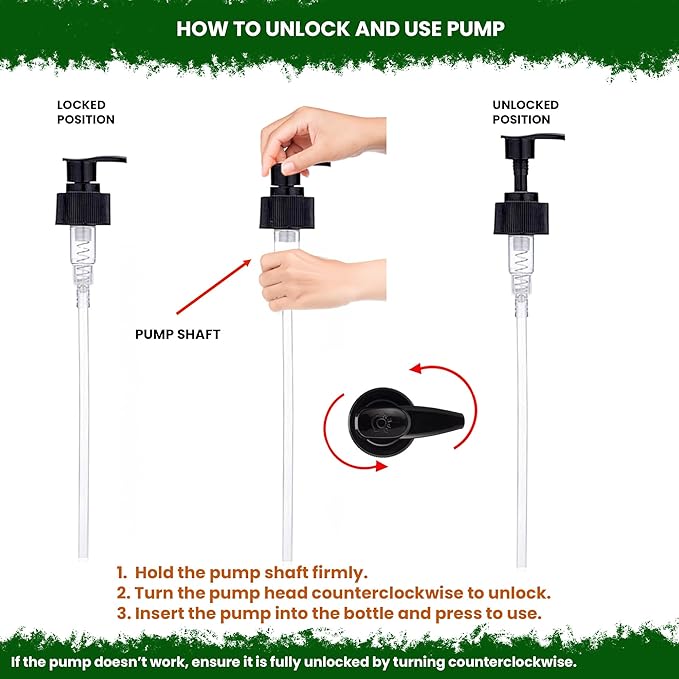 HOW TO UNLOCK AND USE PUMP

LOCKED POSITION

UNLOCKED POSITION

PUMP SHAFT

1. Hold the pump shaft firmly.
2. Turn the pump head counterclockwise to unlock.
3. Insert the pump into the bottle and press to use.

If the pump doesn't work, ensure it is fully unlocked by turning counterclockwise.