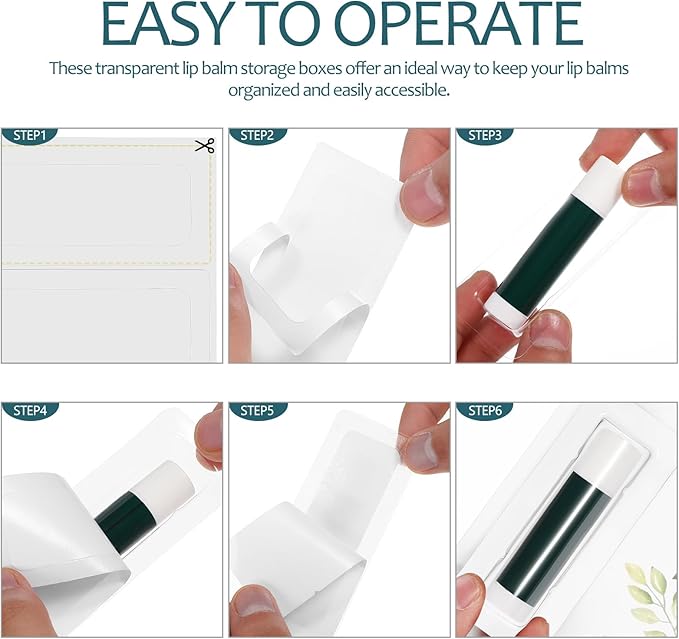 EASY TO OPERATE

These transparent lip balm storage boxes offer an ideal way to keep your lip balms organized and easily accessible.

STEP1

STEP2

STEP3

STEP4

STEP5

STEP6