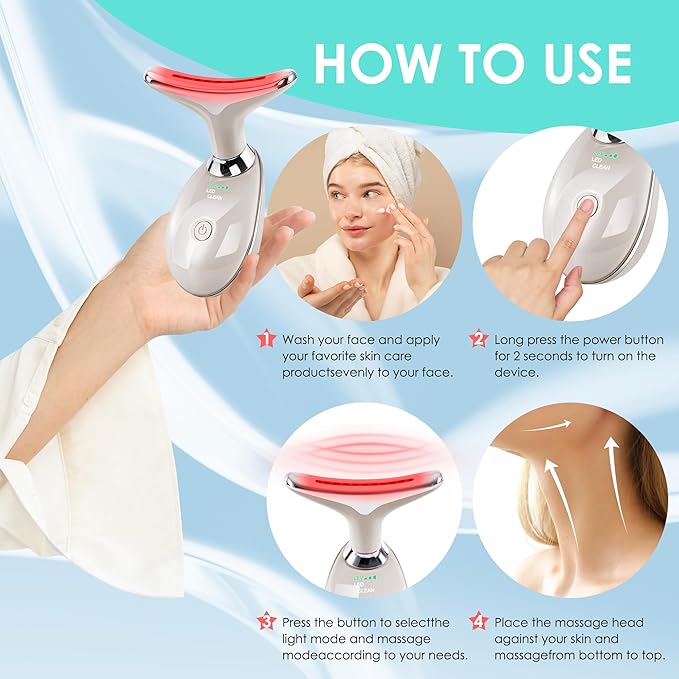 HOW TO USE

LED
CLEAN

LED
CLEAN

1 Wash your face and apply your favorite skin care productsevenly to your face.

2 Long press the power button for 2 seconds to turn on the device.

LED
CLEAN

3 Press the button to selectthe light mode and massage modeaccording to your needs.

4 Place the massage head against your skin and massagefrom bottom to top.