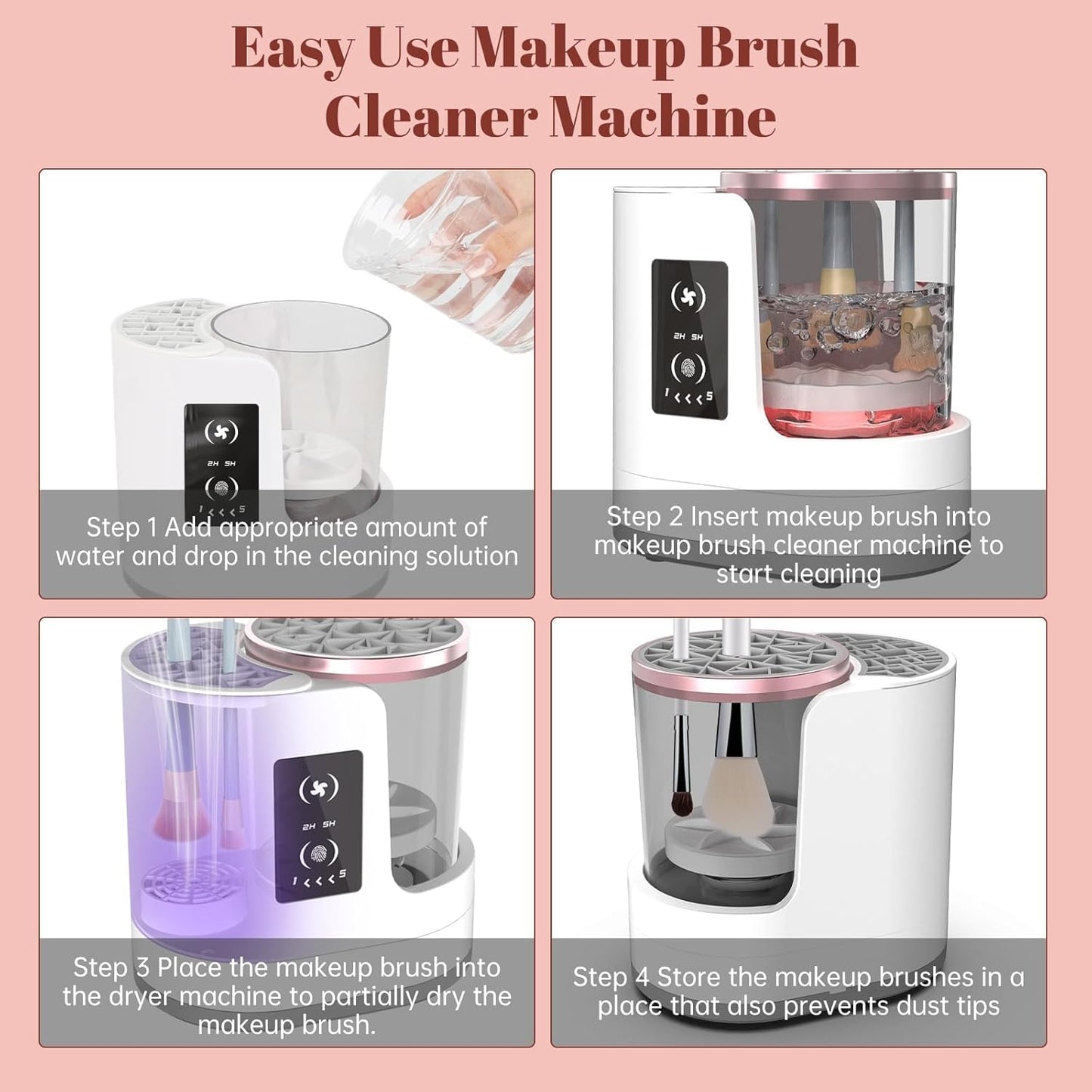 Easy Use Makeup Brush Cleaner Machine

2H 5H
1 < < < 5

Step 1 Add appropriate amount of water and drop in the cleaning solution

2H 5H
1 < < < 5

Step 2 Insert makeup brush into makeup brush cleaner machine to start cleaning

2H 5H
1 < < < 5

Step 3 Place the makeup brush into the dryer machine to partially dry the makeup brush.

Step 4 Store the makeup brushes in a place that also prevents dust tips