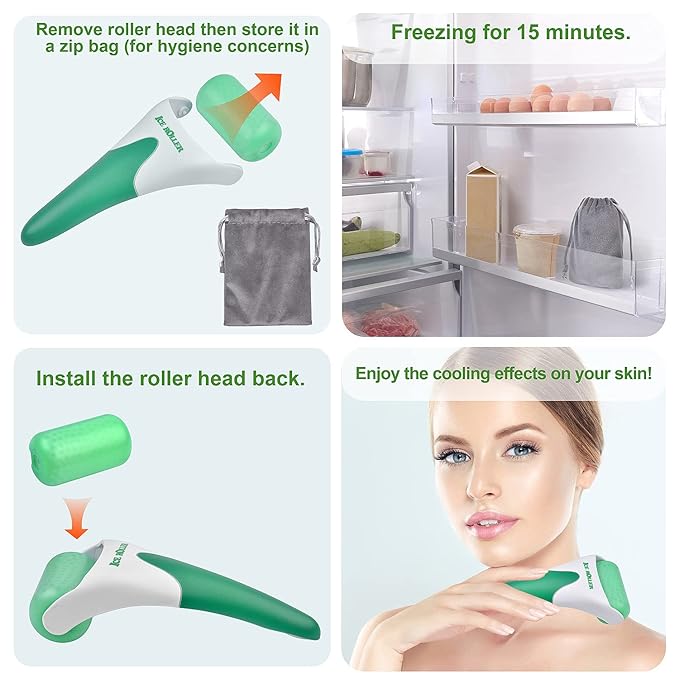 Remove roller head then store it in a zip bag (for hygiene concerns)

ICE ROLLER

Freezing for 15 minutes.

Install the roller head back.

ICE ROLLER

Enjoy the cooling effects on your skin!

ICE ROLLER