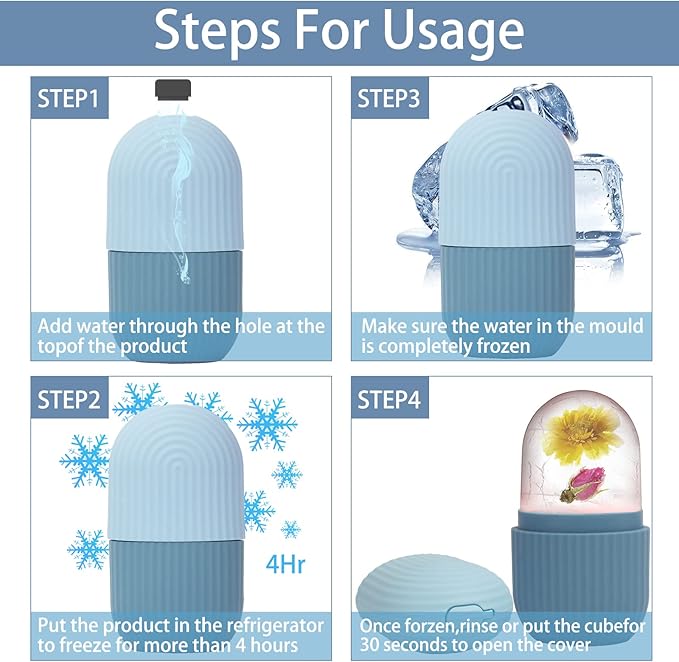 Steps For Usage

STEP1

Add water through the hole at the topof the product

STEP3

Make sure the water in the mould is completely frozen

STEP2

4Hr

Put the product in the refrigerator to freeze for more than 4 hours

STEP4

Once forzen,rinse or put the cubefor 30 seconds to open the cover