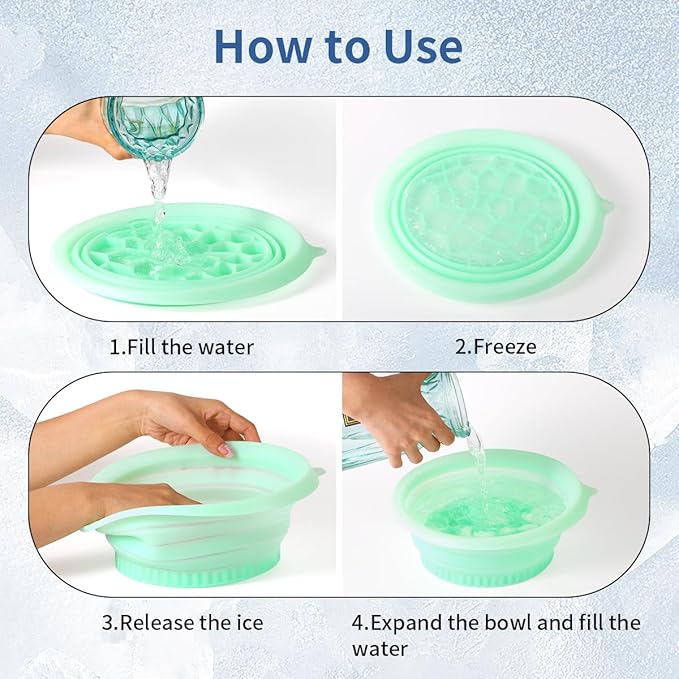 How to Use

1.Fill the water

2.Freeze

3.Release the ice

4.Expand the bowl and fill the water