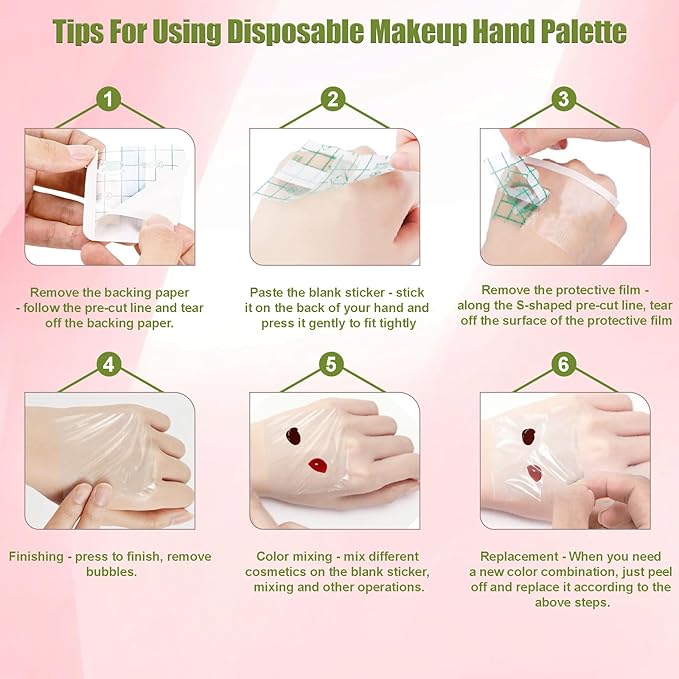 Tips For Using Disposable Makeup Hand Palette

1

Remove the backing paper - follow the pre-cut line and tear off the backing paper.

2

Paste the blank sticker - stick it on the back of your hand and press it gently to fit tightly

3

Remove the protective film - along the S-shaped pre-cut line, tear off the surface of the protective film

4

Finishing - press to finish, remove bubbles.

5

Color mixing - mix different cosmetics on the blank sticker, mixing and other operations.

6

Replacement - When you need a new color combination, just peel off and replace it according to the above steps.