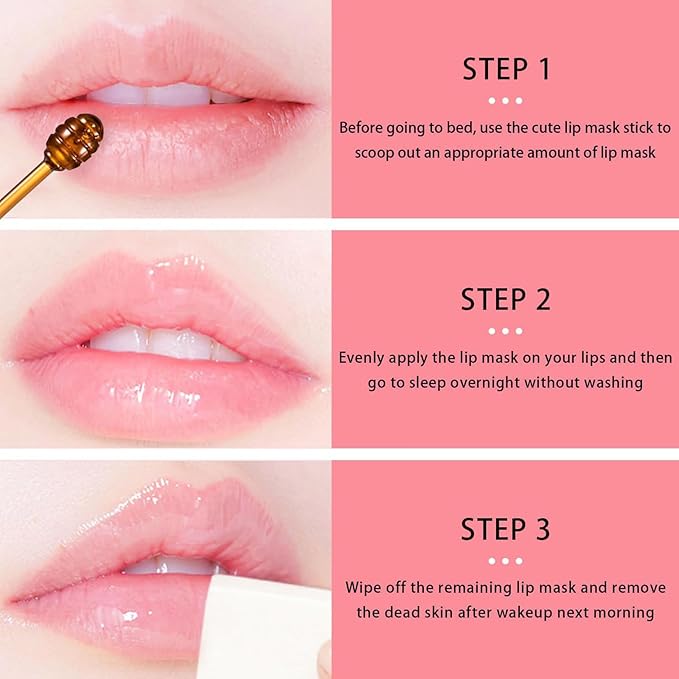 STEP 1

Before going to bed, use the cute lip mask stick to scoop out an appropriate amount of lip mask

STEP 2

Evenly apply the lip mask on your lips and then go to sleep overnight without washing

STEP 3

Wipe off the remaining lip mask and remove the dead skin after wakeup next morning