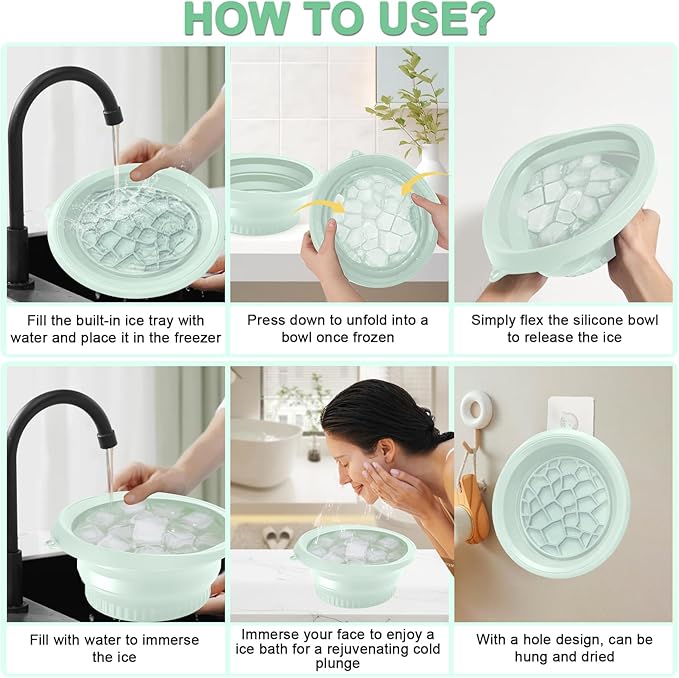 HOW TO USE?

Fill the built-in ice tray with water and place it in the freezer

Press down to unfold into a bowl once frozen

Simply flex the silicone bowl to release the ice

Fill with water to immerse the ice

Immerse your face to enjoy a ice bath for a rejuvenating cold plunge

With a hole design, can be hung and dried