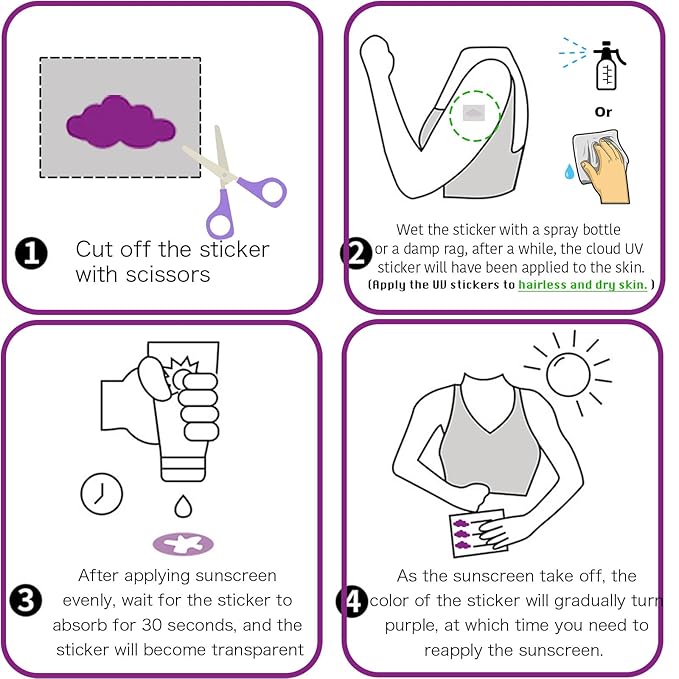 1 Cut off the sticker with scissors

Or

2 Wet the sticker with a spray bottle or a damp rag, after a while, the cloud UV sticker will have been applied to the skin. (Apply the UV stickers to hairless and dry skin. )

3 After applying sunscreen evenly, wait for the sticker to absorb for 30 seconds, and the sticker will become transparent

4 As the sunscreen take off, the color of the sticker will gradually turn purple, at which time you need to reapply the sunscreen.