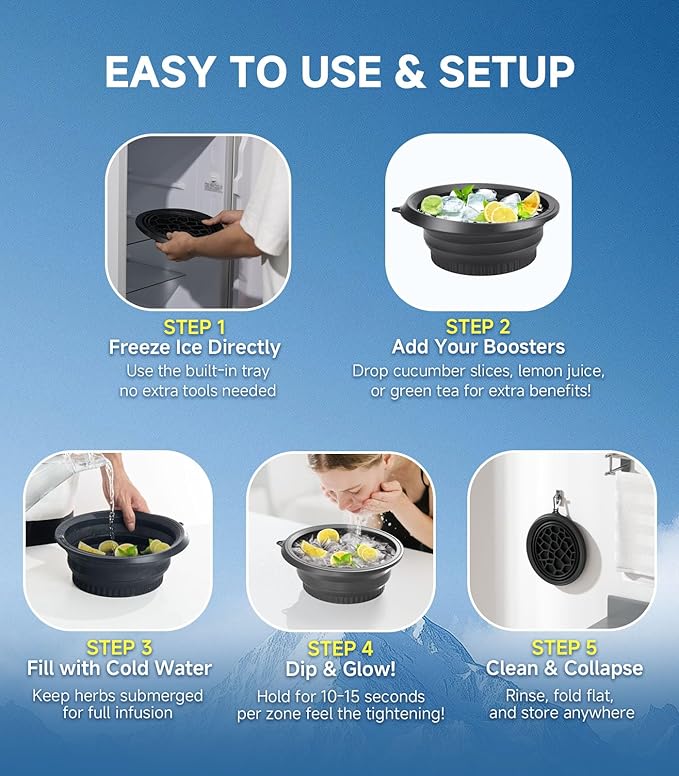 EASY TO USE & SETUP

STEP 1
Freeze Ice Directly
Use the built-in tray no extra tools needed

STEP 2
Add Your Boosters
Drop cucumber slices, lemon juice, or green tea for extra benefits!

STEP 3
Fill with Cold Water
Keep herbs submerged for full infusion

STEP 4
Dip & Glow!
Hold for 10-15 seconds per zone feel the tightening!

STEP 5
Clean & Collapse
Rinse, fold flat, and store anywhere