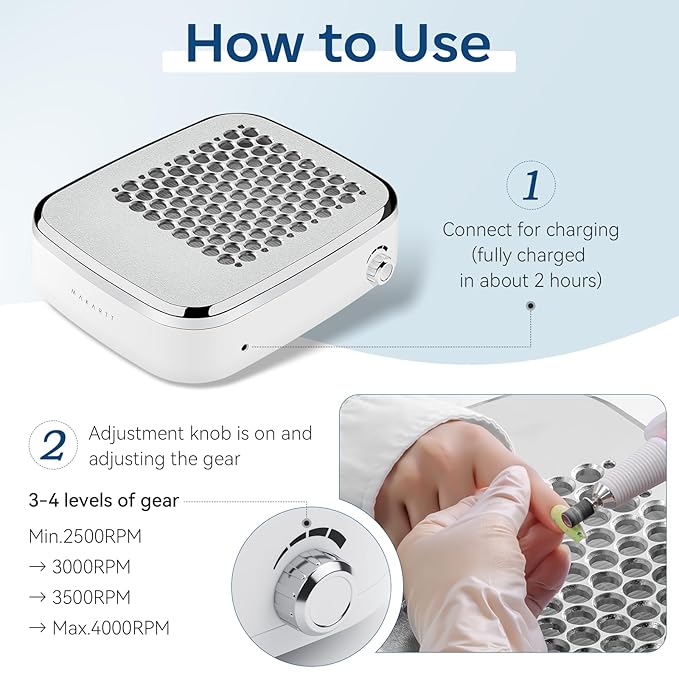 How to Use

MAKARTT

1
Connect for charging (fully charged in about 2 hours)

2
Adjustment knob is on and adjusting the gear

3-4 levels of gear

Min.2500RPM
→ 3000RPM
→ 3500RPM
→ Max.4000RPM