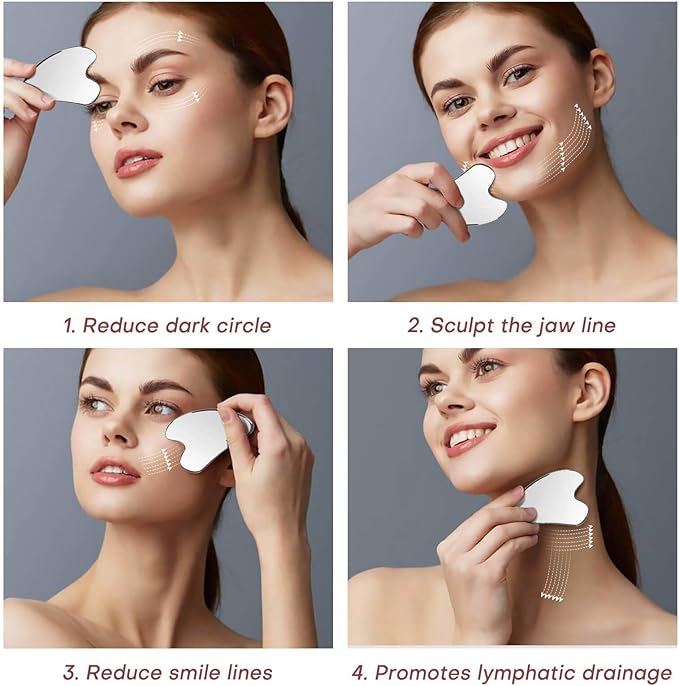 1. Reduce dark circle

2. Sculpt the jaw line

3. Reduce smile lines

4. Promotes lymphatic drainage