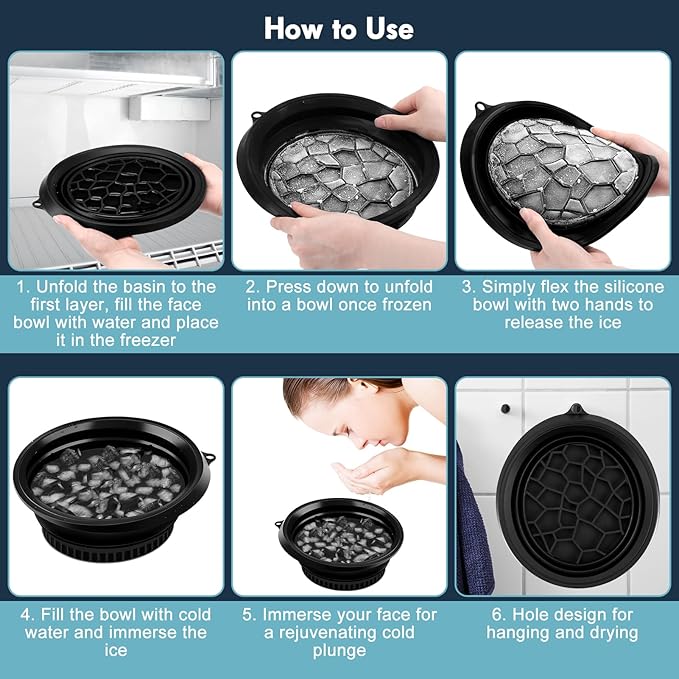 How to Use

1. Unfold the basin to the first layer, fill the face bowl with water and place it in the freezer

2. Press down to unfold into a bowl once frozen

3. Simply flex the silicone bowl with two hands to release the ice

4. Fill the bowl with cold water and immerse the ice

5. Immerse your face for a rejuvenating cold plunge

6. Hole design for hanging and drying