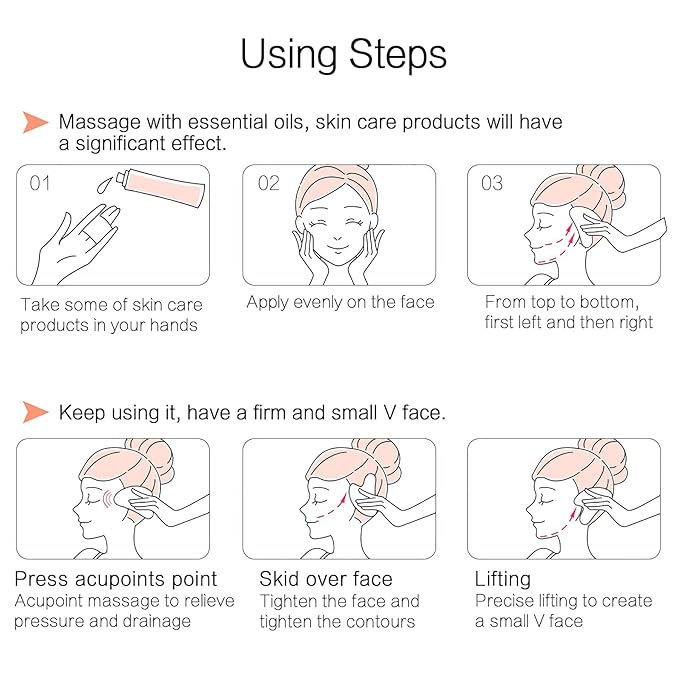 Using Steps

Massage with essential oils, skin care products will have a significant effect.

01

Take some of skin care products in your hands

02

Apply evenly on the face

03

From top to bottom, first left and then right

Keep using it, have a firm and small V face.

Press acupoints point
Acupoint massage to relieve pressure and drainage

Skid over face
Tighten the face and tighten the contours

Lifting
Precise lifting to create a small V face