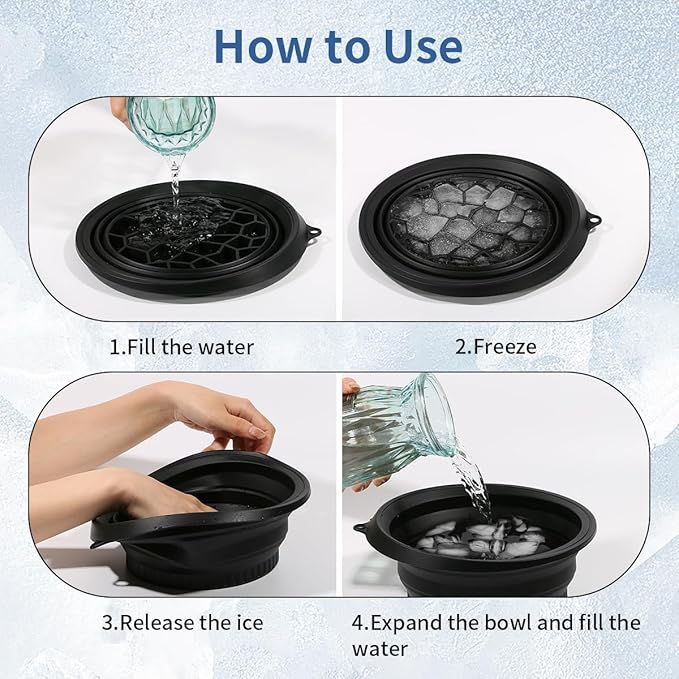 How to Use

1.Fill the water

2.Freeze

3.Release the ice

4.Expand the bowl and fill the water