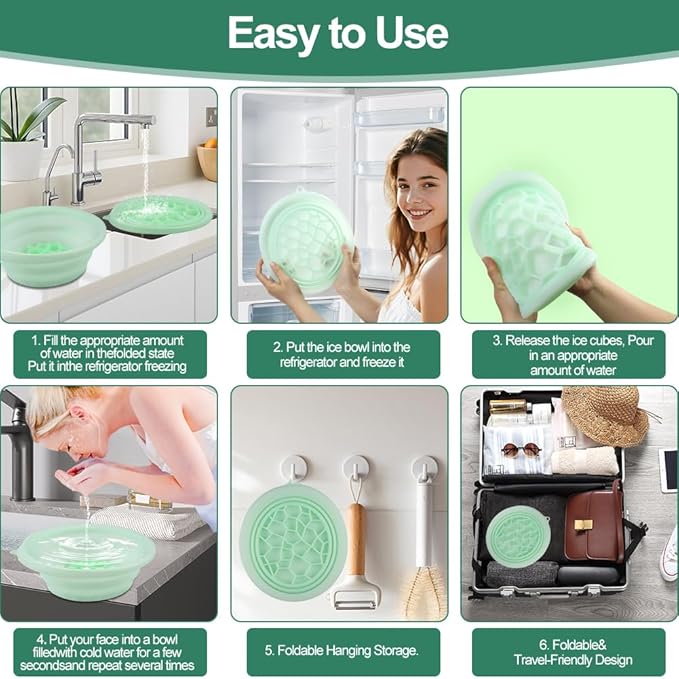 Easy to Use

1. Fill the appropriate amount of water in thefolded state Put it inthe refrigerator freezing

2. Put the ice bowl into the refrigerator and freeze it

3. Release the ice cubes, Pour in an appropriate amount of water

4. Put your face into a bowl filledwith cold water for a few secondsand repeat several times

5. Foldable Hanging Storage.

6. Foldable& Travel-Friendly Design