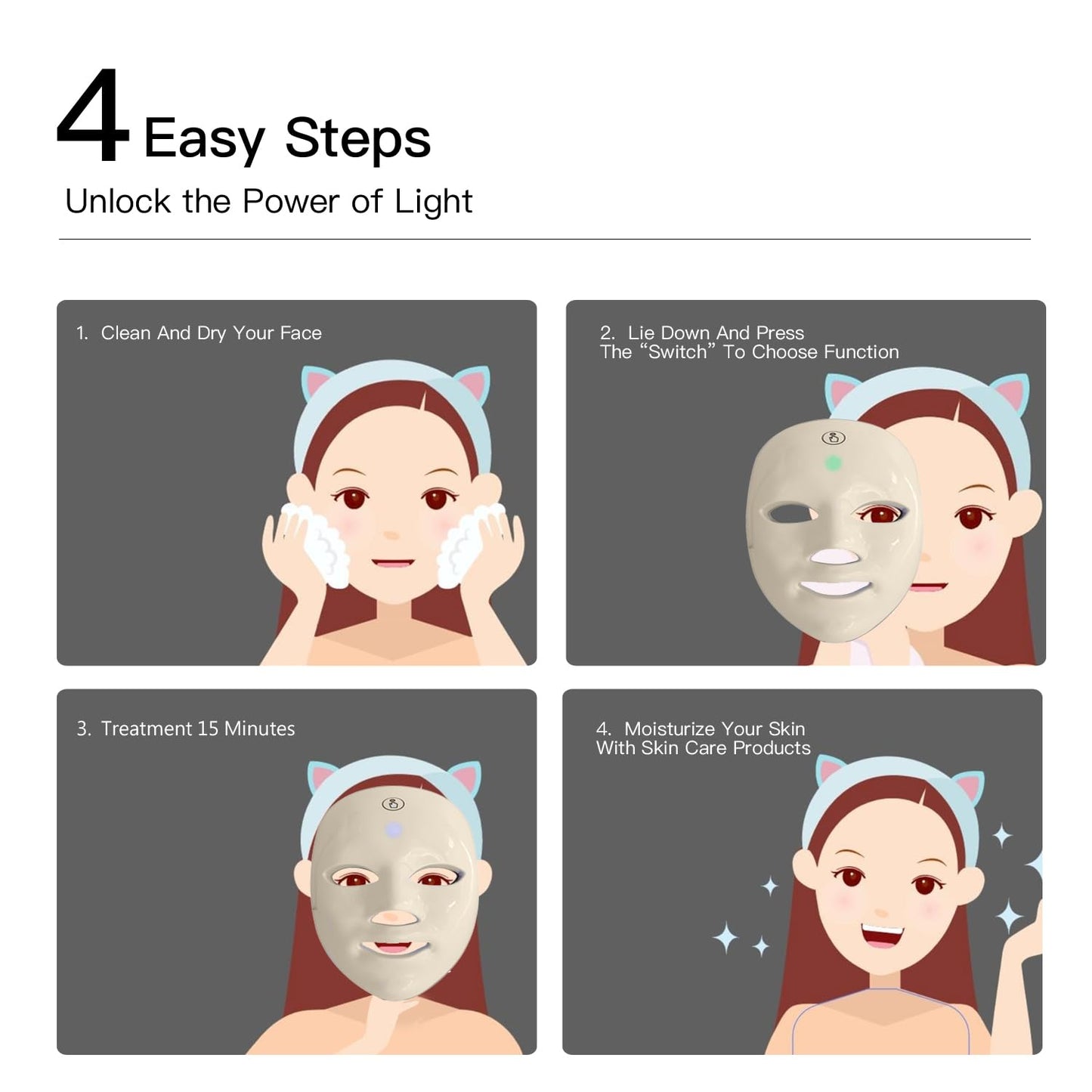 4 Easy Steps

Unlock the Power of Light

1. Clean And Dry Your Face

2. Lie Down And Press The “Switch” To Choose Function

3. Treatment 15 Minutes

4. Moisturize Your Skin With Skin Care Products