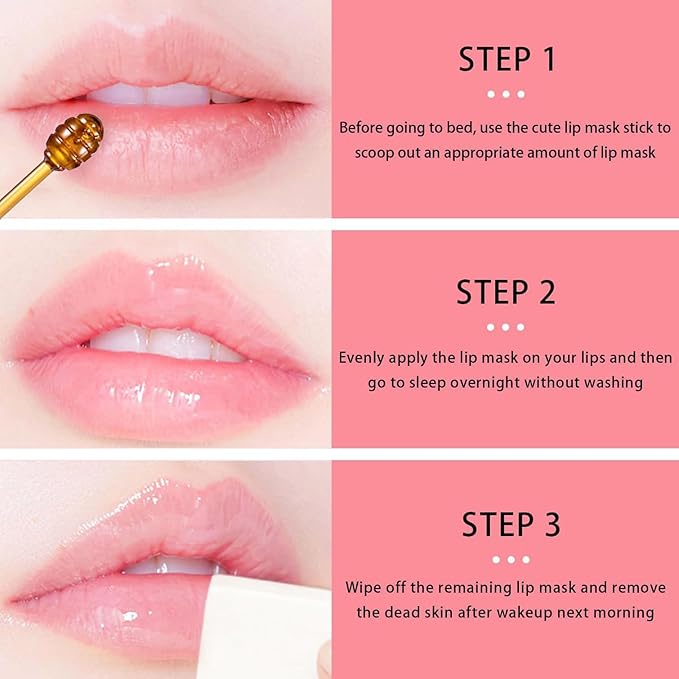 STEP 1

Before going to bed, use the cute lip mask stick to scoop out an appropriate amount of lip mask

STEP 2

Evenly apply the lip mask on your lips and then go to sleep overnight without washing

STEP 3

Wipe off the remaining lip mask and remove the dead skin after wakeup next morning