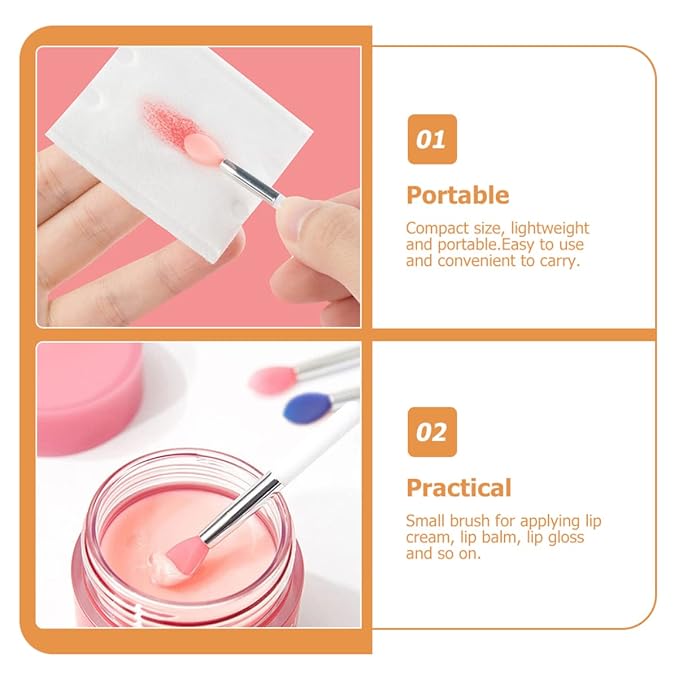 01

Portable

Compact size, lightweight and portable.Easy to use and convenient to carry.

02

Practical

Small brush for applying lip cream, lip balm, lip gloss and so on.