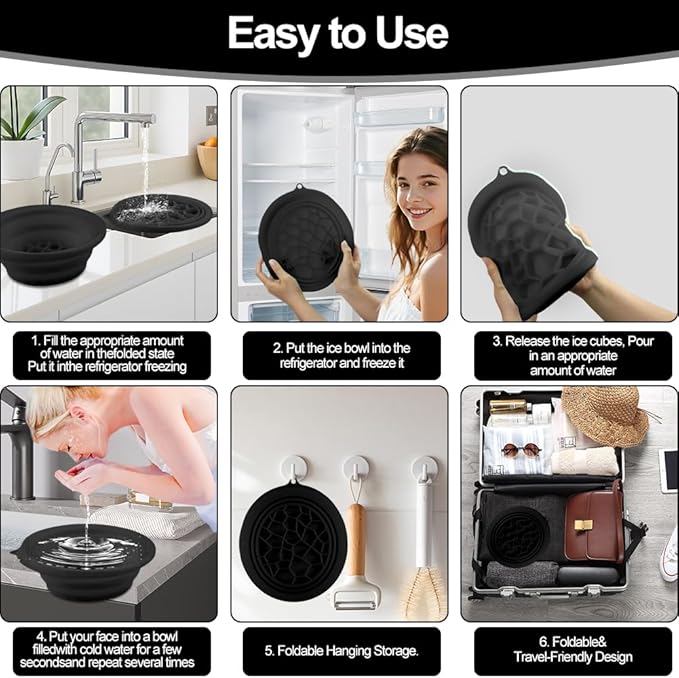 Easy to Use

1. Fill the appropriate amount of water in thefolded state Put it inthe refrigerator freezing

2. Put the ice bowl into the refrigerator and freeze it

3. Release the ice cubes, Pour in an appropriate amount of water

4. Put your face into a bowl filledwith cold water for a few secondsand repeat several times

5. Foldable Hanging Storage.

6. Foldable& Travel-Friendly Design