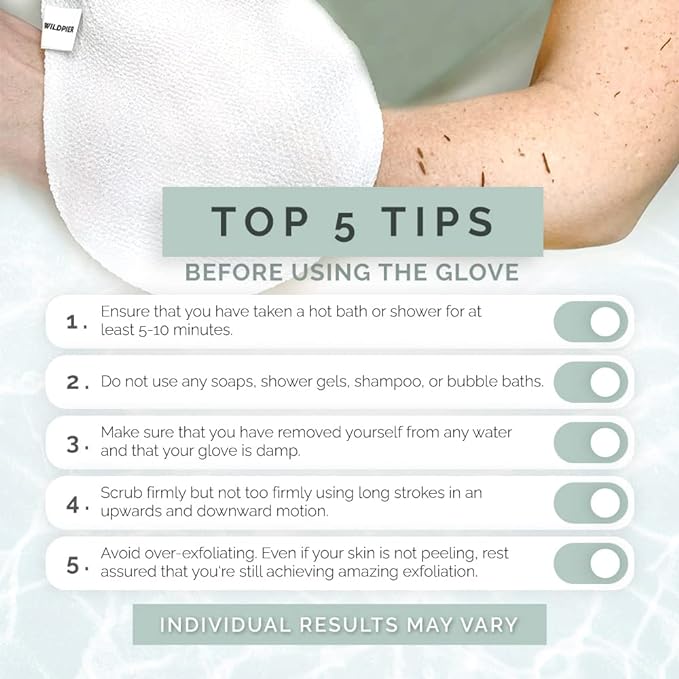 WILDPIER

TOP 5 TIPS

BEFORE USING THE GLOVE

1. Ensure that you have taken a hot bath or shower for at least 5-10 minutes.

2. Do not use any soaps, shower gels, shampoo, or bubble baths.

3. Make sure that you have removed yourself from any water and that your glove is damp.

4. Scrub firmly but not too firmly using long strokes in an upwards and downward motion.

5. Avoid over-exfoliating. Even if your skin is not peeling, rest assured that you're still achieving amazing exfoliation.

INDIVIDUAL RESULTS MAY VARY