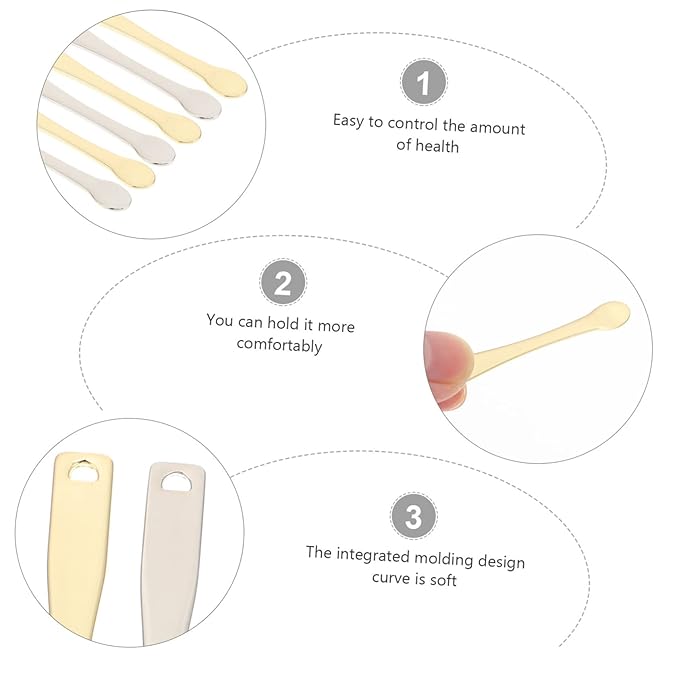 1

Easy to control the amount of health

2

You can hold it more comfortably

3

The integrated molding design curve is soft