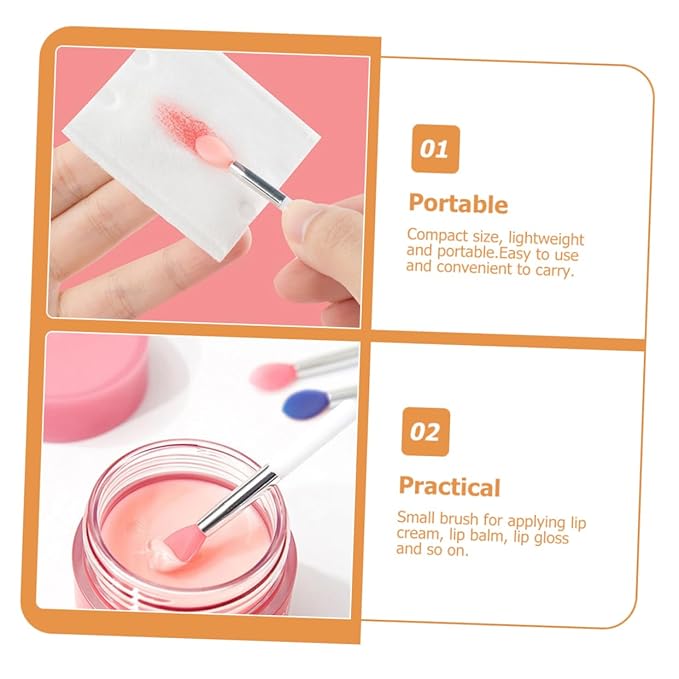 01

Portable

Compact size, lightweight and portable.Easy to use and convenient to carry.

02

Practical

Small brush for applying lip cream, lip balm, lip gloss and so on.