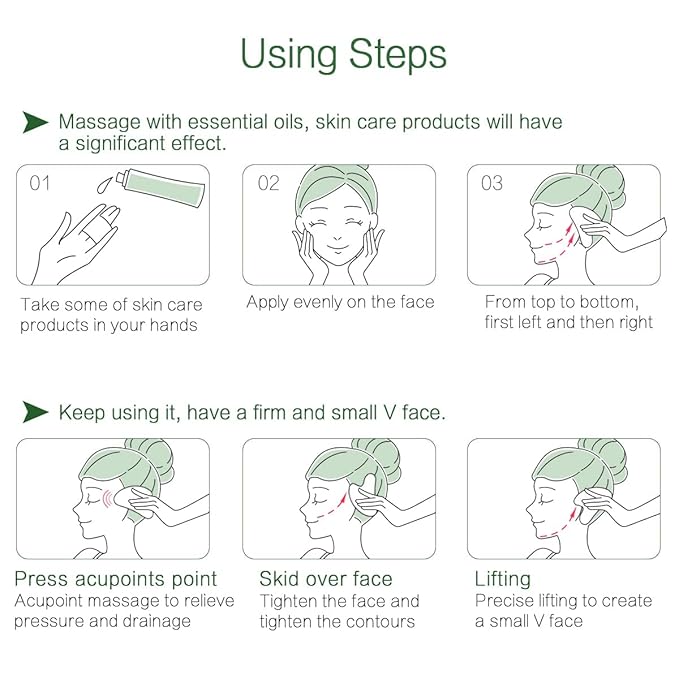 Using Steps

Massage with essential oils, skin care products will have a significant effect.

01

Take some of skin care products in your hands

02

Apply evenly on the face

03

From top to bottom, first left and then right

Keep using it, have a firm and small V face.

Press acupoints point
Acupoint massage to relieve pressure and drainage

Skid over face
Tighten the face and tighten the contours

Lifting
Precise lifting to create a small V face