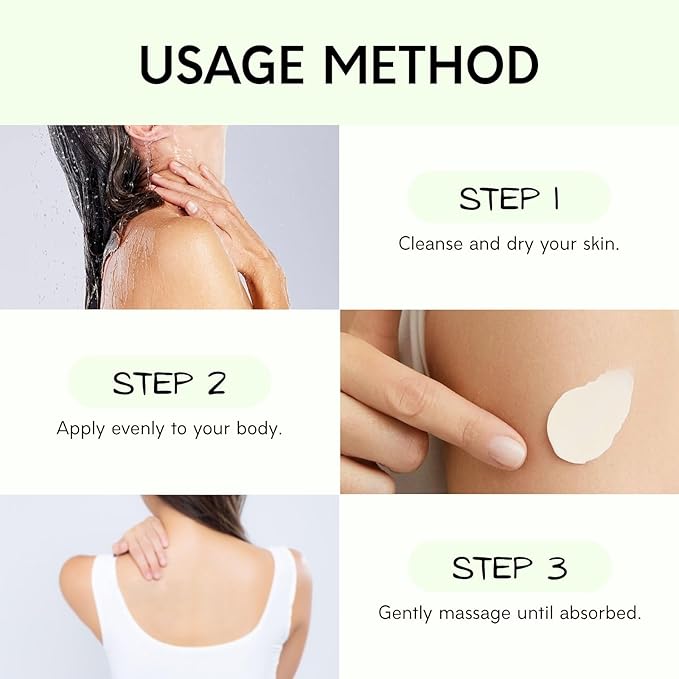 USAGE METHOD

STEP 1

Cleanse and dry your skin.

STEP 2

Apply evenly to your body.

STEP 3

Gently massage until absorbed.