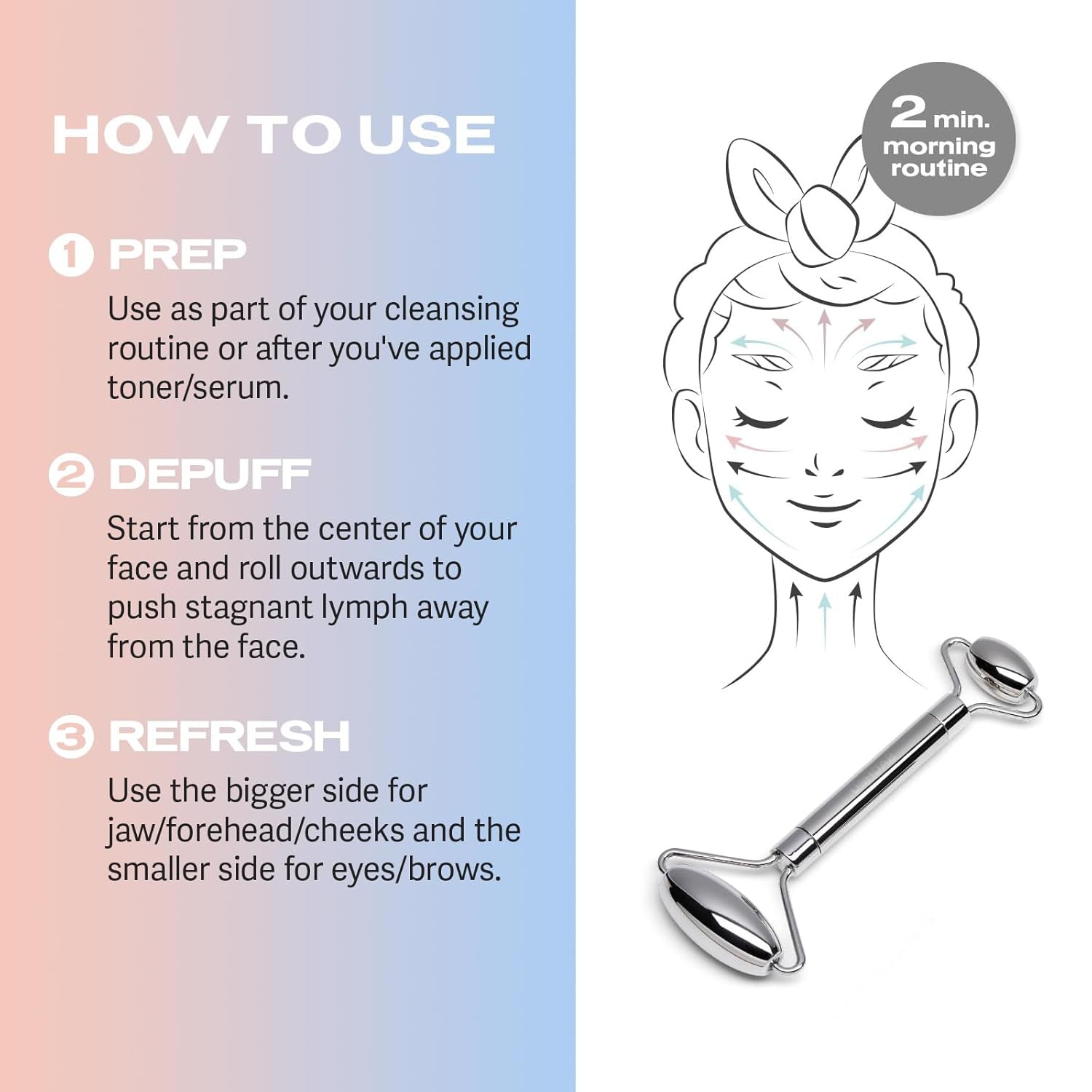 HOW TO USE

1 PREP

Use as part of your cleansing routine or after you've applied toner/serum.

2 DEPUFF

Start from the center of your face and roll outwards to push stagnant lymph away from the face.

3 REFRESH

Use the bigger side for jaw/forehead/cheeks and the smaller side for eyes/brows.

2 min. morning routine