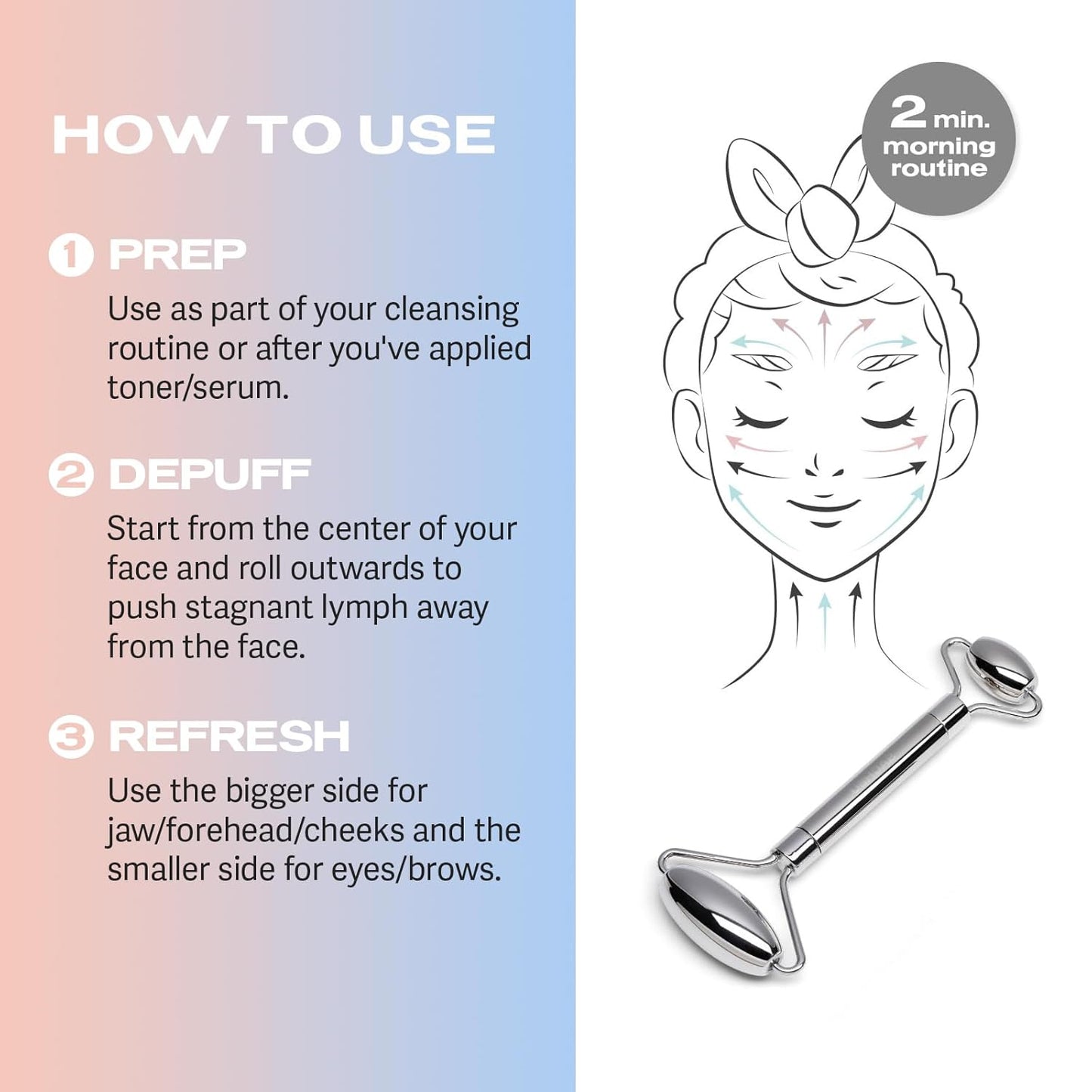 HOW TO USE

1 PREP
Use as part of your cleansing routine or after you've applied toner/serum.

2 DEPUFF
Start from the center of your face and roll outwards to push stagnant lymph away from the face.

3 REFRESH
Use the bigger side for jaw/forehead/cheeks and the smaller side for eyes/brows.

2 min. morning routine