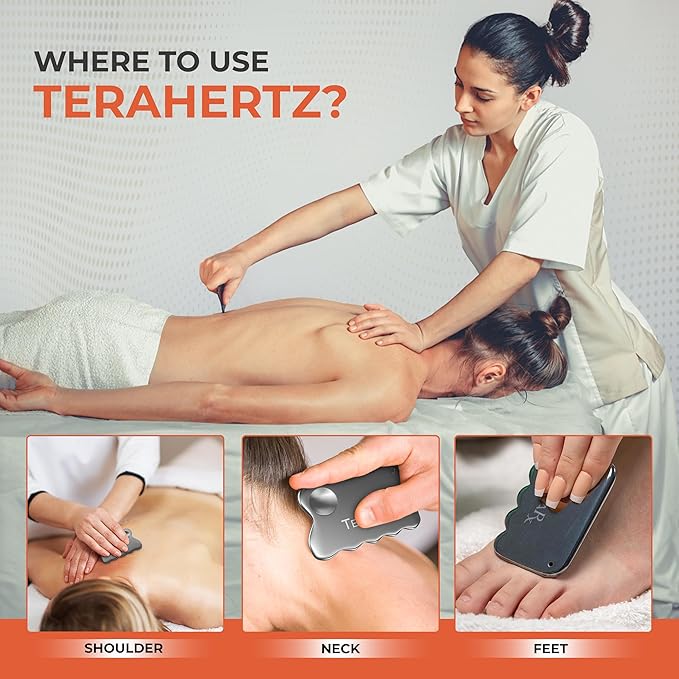 WHERE TO USE
TERAHERTZ?

Te

SHOULDER

NECK

FEET